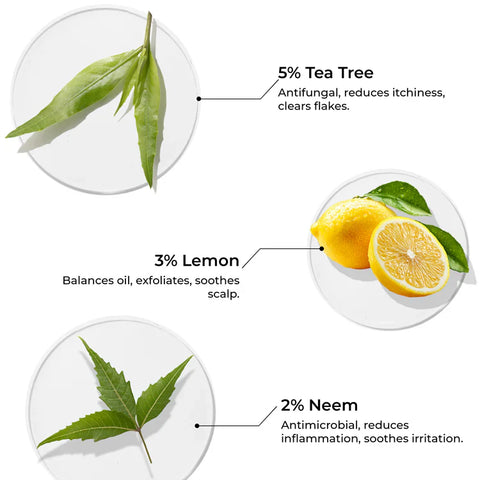 5% Tea Tree
Antifungal, reduces itchiness, clears flakes.

3% Lemon
Balances oil, exfoliates, soothes scalp.

2% Neem
Antimicrobial, reduces inflammation, soothes irritation.