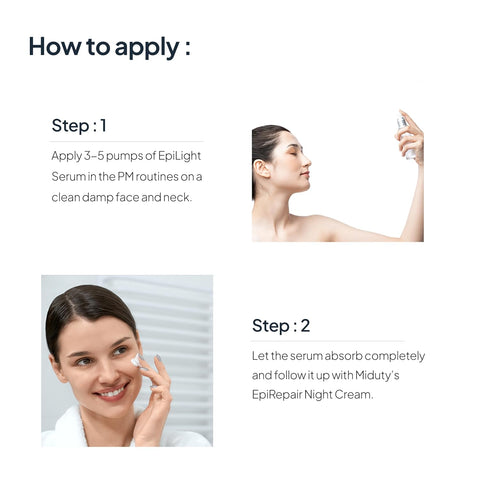 How to apply :

Step : 1

Apply 3-5 pumps of EpiLight Serum in the PM routines on a clean damp face and neck.

Step : 2

Let the serum absorb completely and follow it up with Miduty's EpiRepair Night Cream.