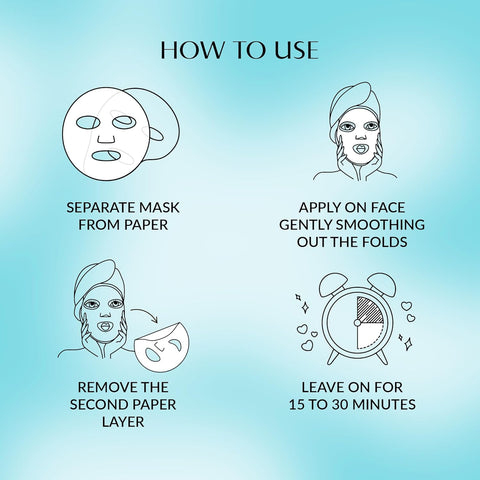 HOW TO USE

SEPARATE MASK FROM PAPER

APPLY ON FACE GENTLY SMOOTHING OUT THE FOLDS

REMOVE THE SECOND PAPER LAYER

LEAVE ON FOR 15 TO 30 MINUTES