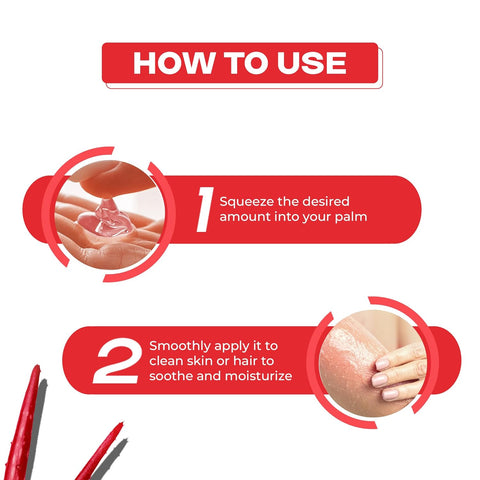 HOW TO USE

1 Squeeze the desired amount into your palm

2 Smoothly apply it to clean skin or hair to soothe and moisturize