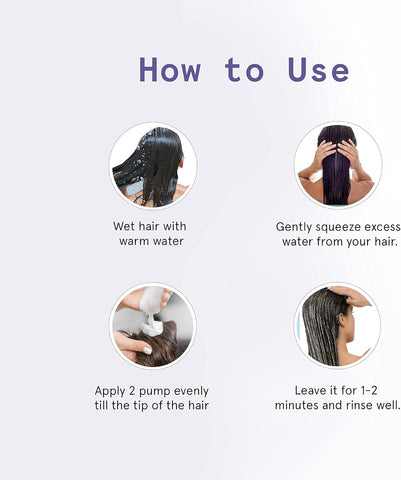 How to Use

Wet hair with warm water

Gently squeeze excess water from your hair.

Apply 2 pump evenly till the tip of the hair

Leave it for 1-2 minutes and rinse well.